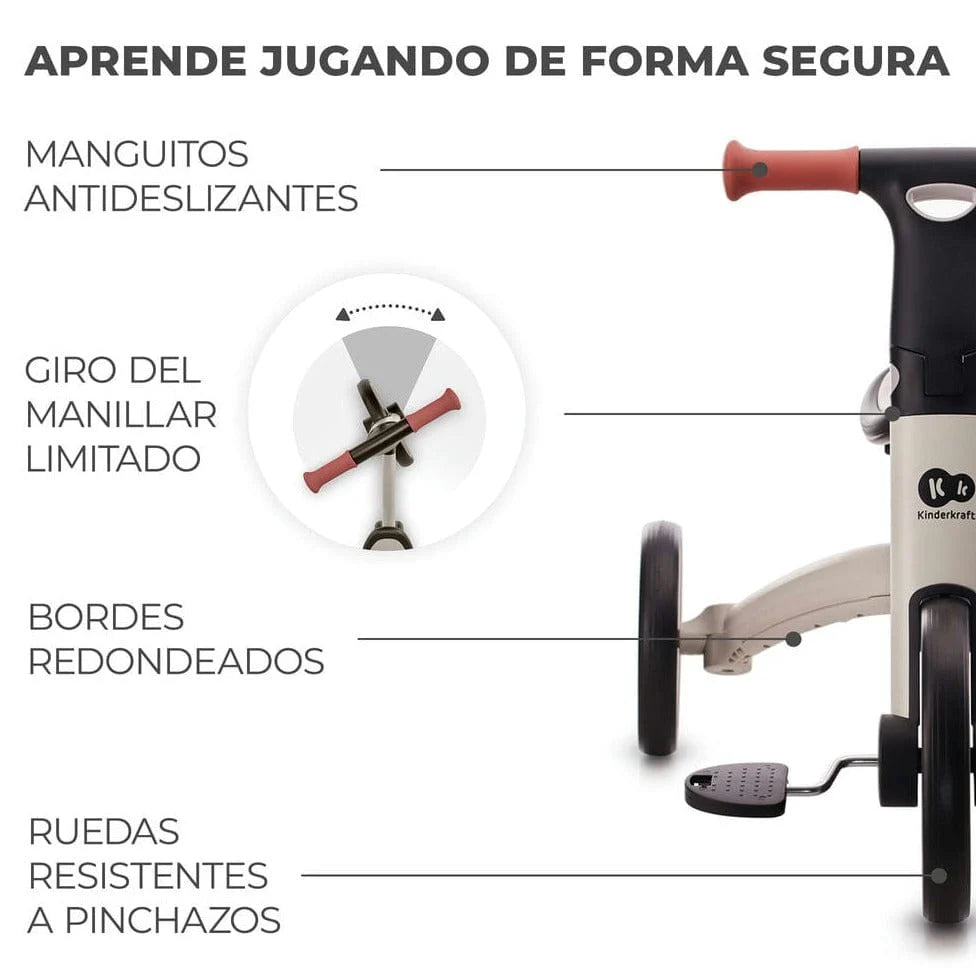 APRENDE JUGANDO DE FORMA SEGURA

MANGUITOS ANTIDESLIZANTES

GIRO DEL MANILLAR LIMITADO

Kk
Kinderkraft

BORDES REDONDEADOS

RUEDAS RESISTENTES A PINCHAZOS